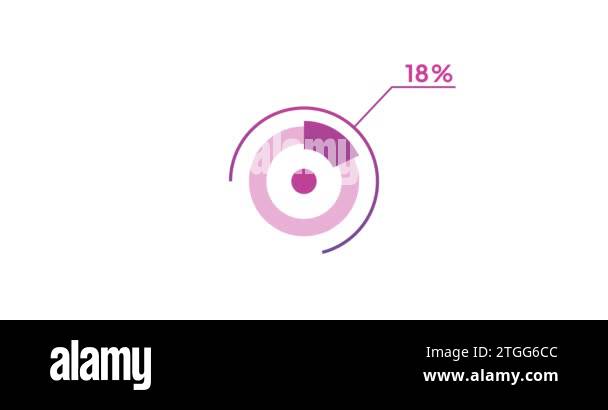 18%

alamy

alamy

Image ID: 2TGG6CC
www.alamy.com