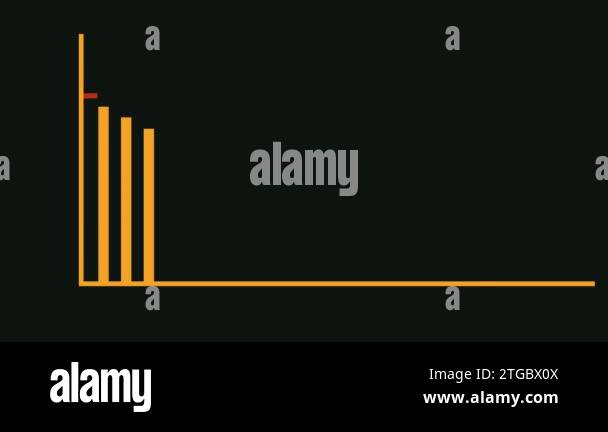 a a
a alamy a
a a

alamy
Image ID: 2TGBX0X
www.alamy.com