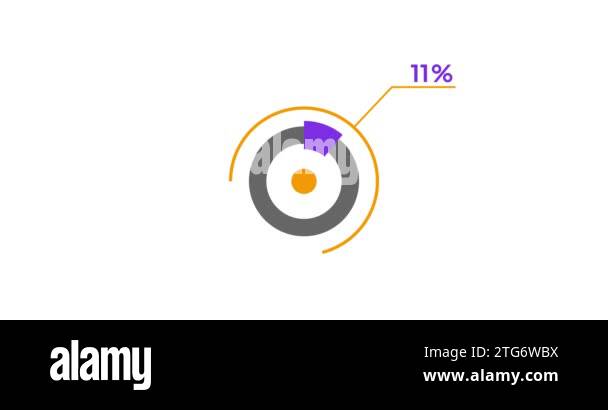 11%

alamy

alamy

Image ID: 2TG6WBX
www.alamy.com