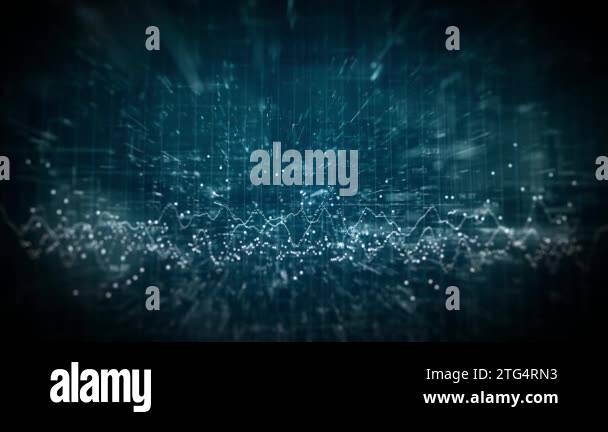 a a
a alamy a
a a

alamy
Image ID: 2TG4RN3
www.alamy.com