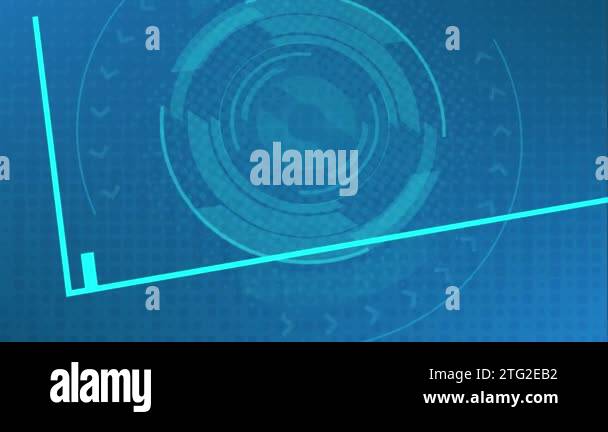 a a
a alamy a
a a

alamy
Image ID: 2TG2EB2
www.alamy.com