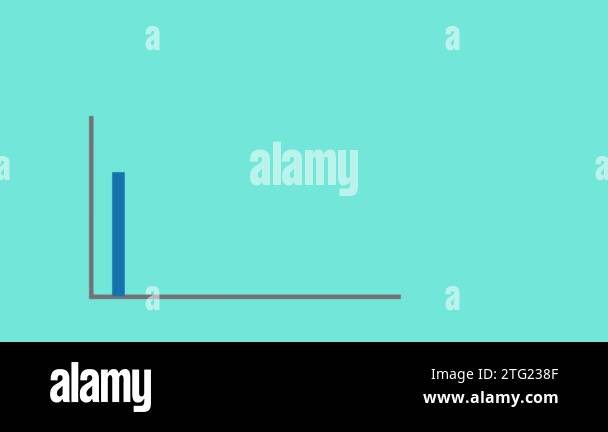 a a
a alamy a
a a

alamy
Image ID: 2TG238F
www.alamy.com