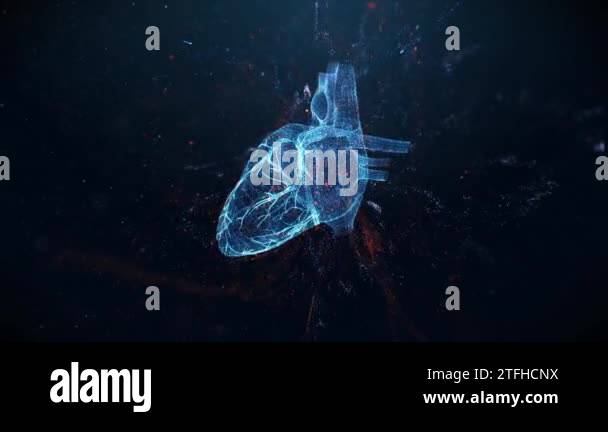 a a
a alamy a
a a

alamy

Image ID: 2TFHCNX
www.alamy.com