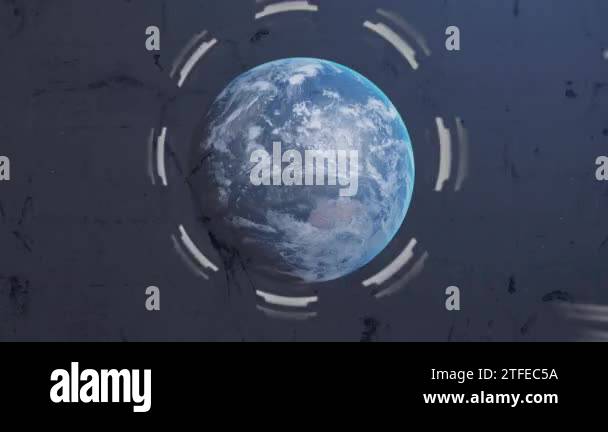 a a
a alamy a
a a

alamy
Image ID: 2TFEC5A
www.alamy.com