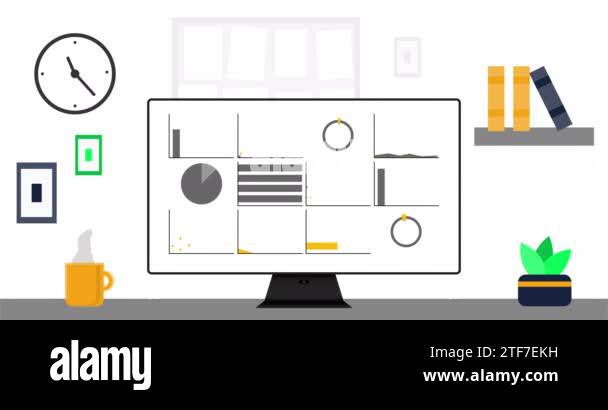 alamy

Image ID: 2TF7EKH
www.alamy.com