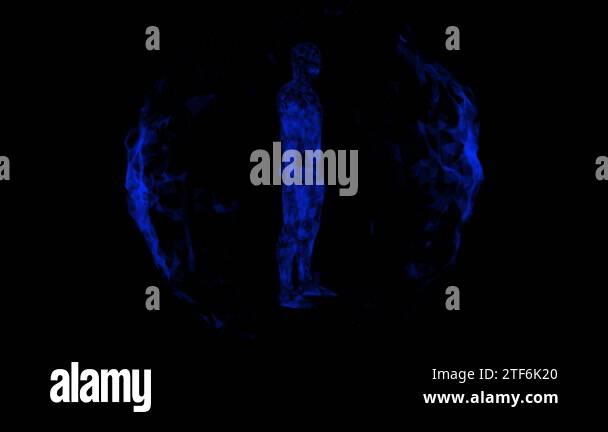 a a
a alamy a
a a
alamy
Image ID: 2TF6K20
www.alamy.com