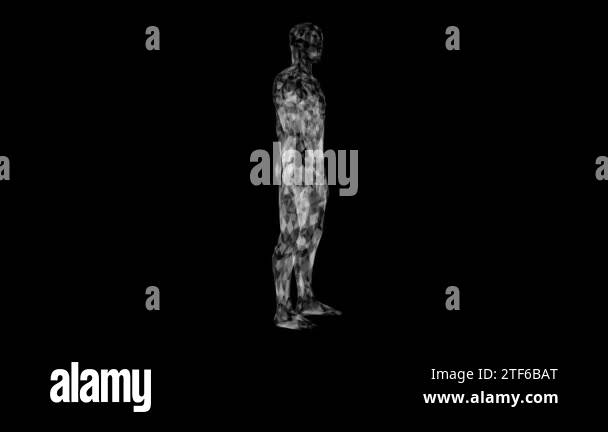 a a
a alamy a
a a
alamy
Image ID: 2TF6BAT
www.alamy.com