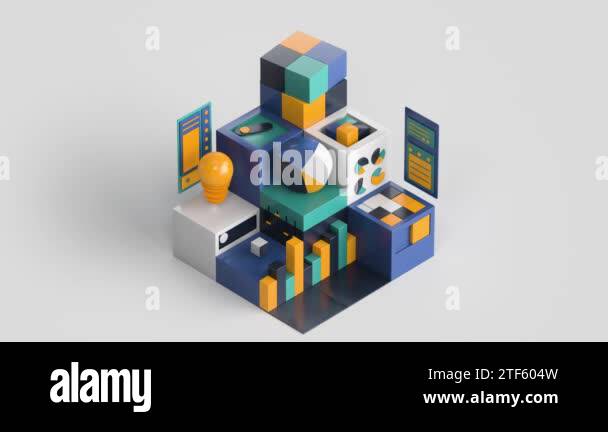 a a
a alamy a
a a

alamy
Image ID: 2TF604W
www.alamy.com