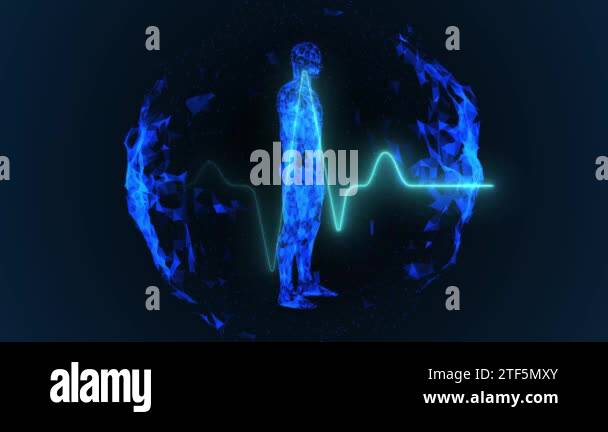 a a
a alamy a
a a

alamy
Image ID: 2TF5MXY
www.alamy.com