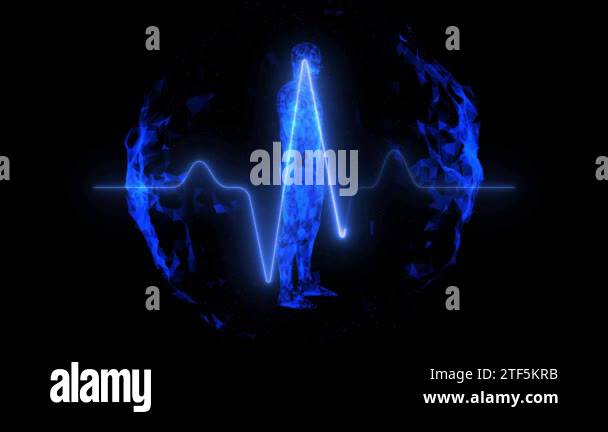 a a
a alamy a
a a
alamy
Image ID: 2TF5KRB
www.alamy.com