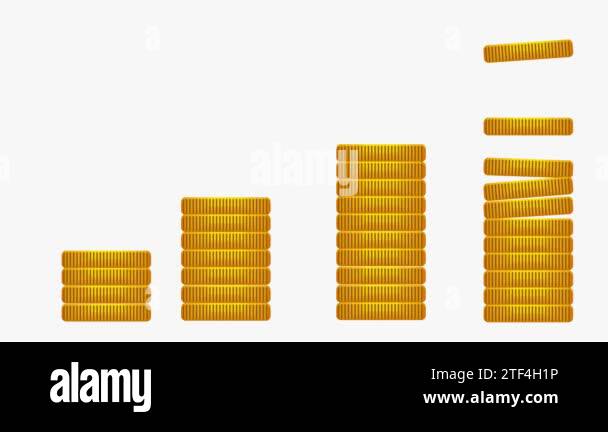 alamy

alamy

Image ID: 2TF4H1P
www.alamy.com