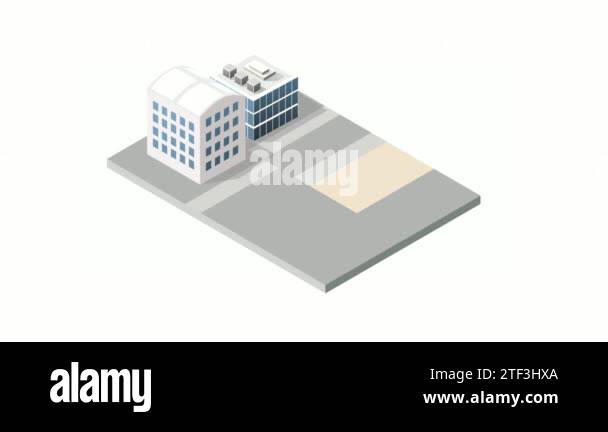 alamy

alamy

Image ID: 2TF3HXA
www.alamy.com