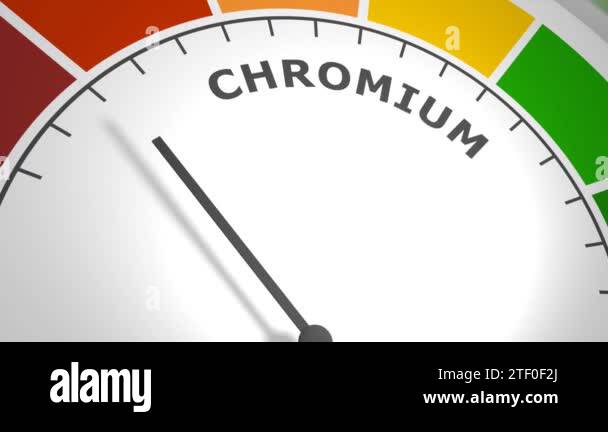 CHROMIUM

alamy

Image ID: 2TF0F2J
www.alamy.com