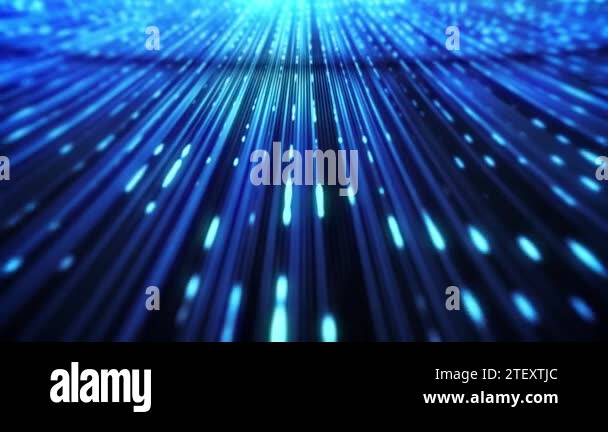 a a
a alamy a
a a

alamy
Image ID: 2TEXTJC
www.alamy.com