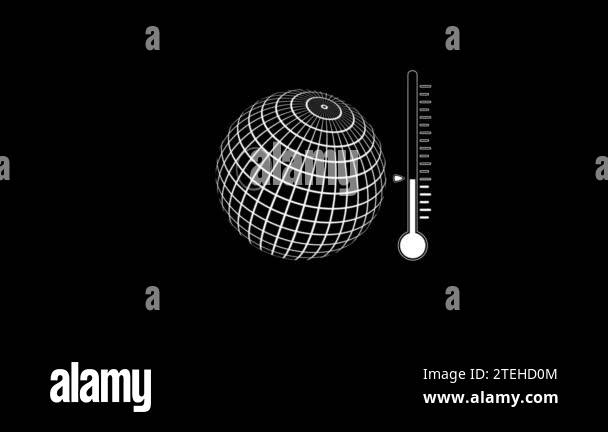 a a
a alamy a
a a
alamy
Image ID: 2TEHD0M
www.alamy.com