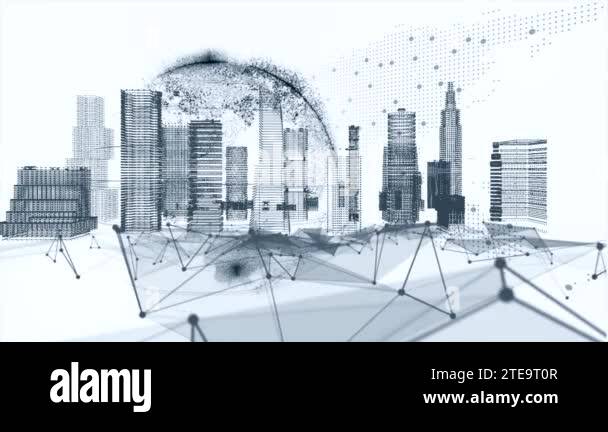 alamy

Image ID: 2TE9T0R
www.alamy.com