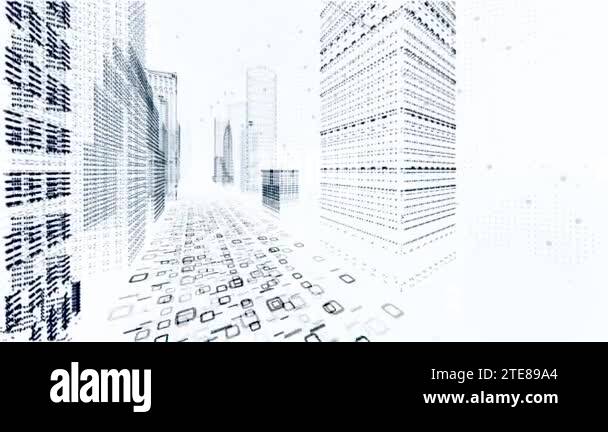 alamy

Image ID: 2TE89A4
www.alamy.com