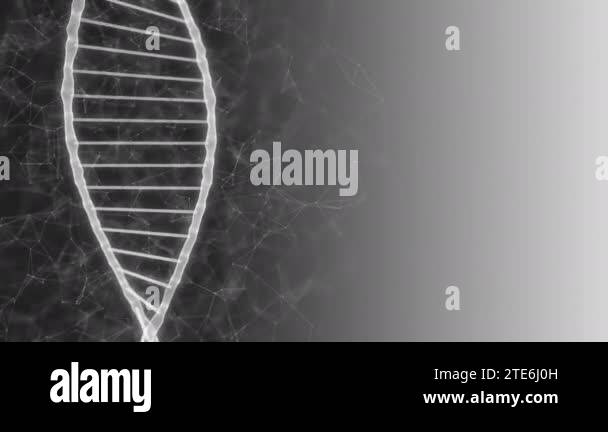 a a
a alamy a
a a

alamy
Image ID: 2TE6J0H
www.alamy.com