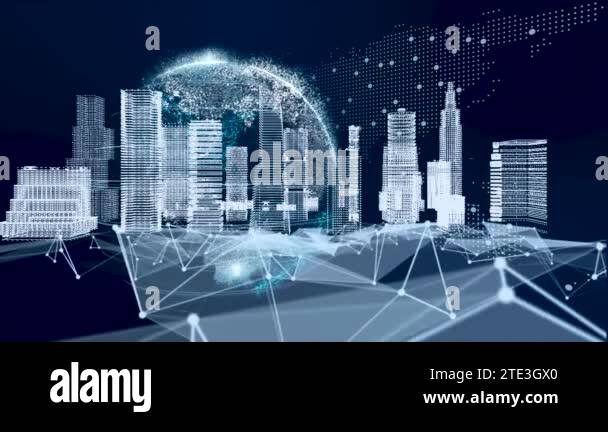 a a
a alamy a
a a

alamy
Image ID: 2TE3GX0
www.alamy.com