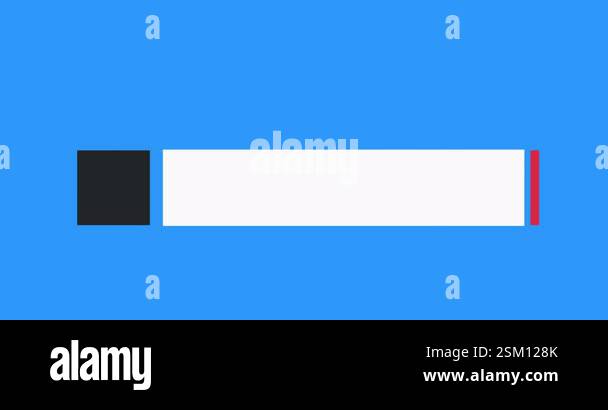 a a
a alamy a
a a

alamy
Image ID: 2SM128K
www.alamy.com