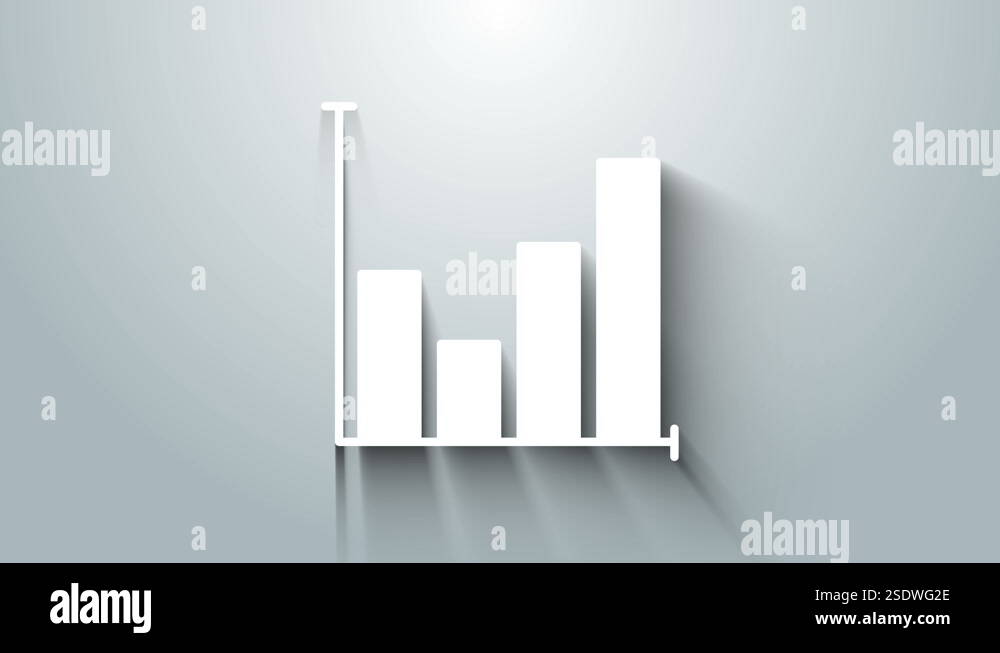 alamy
alamy
alamy
alamy

alamy
2SDWG2E
www.alamy.com