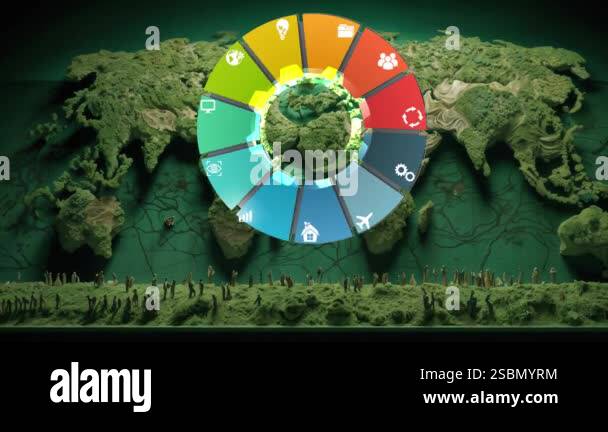 a
a
a
alamy
a
a
a
alamy
Image ID: 2SBMYRM
www.alamy.com