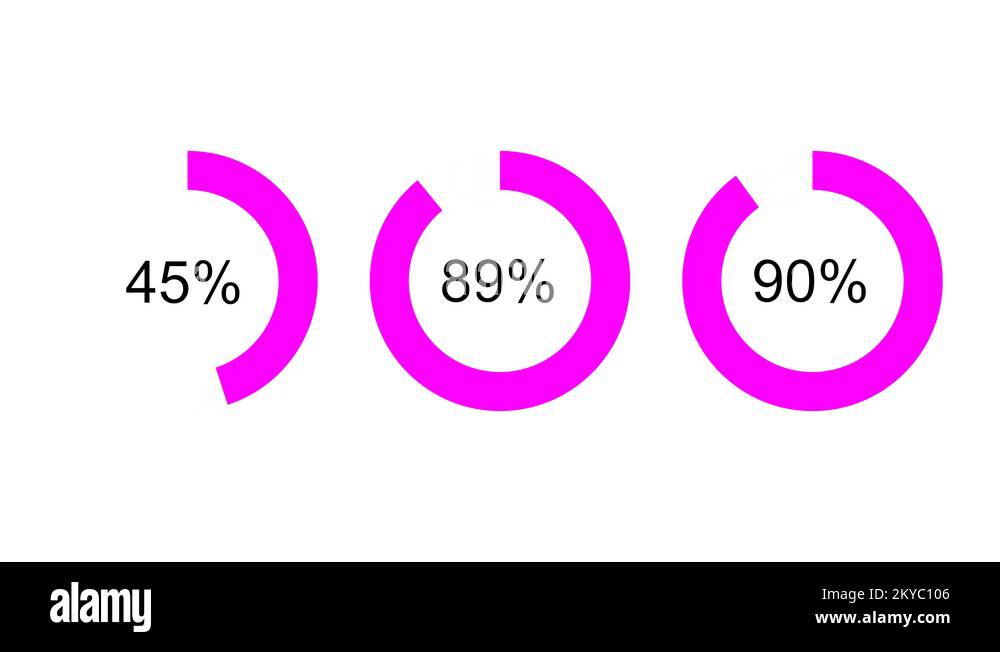 45%

89%

90%

alamy

Image ID: 2KYC106
www.alamy.com