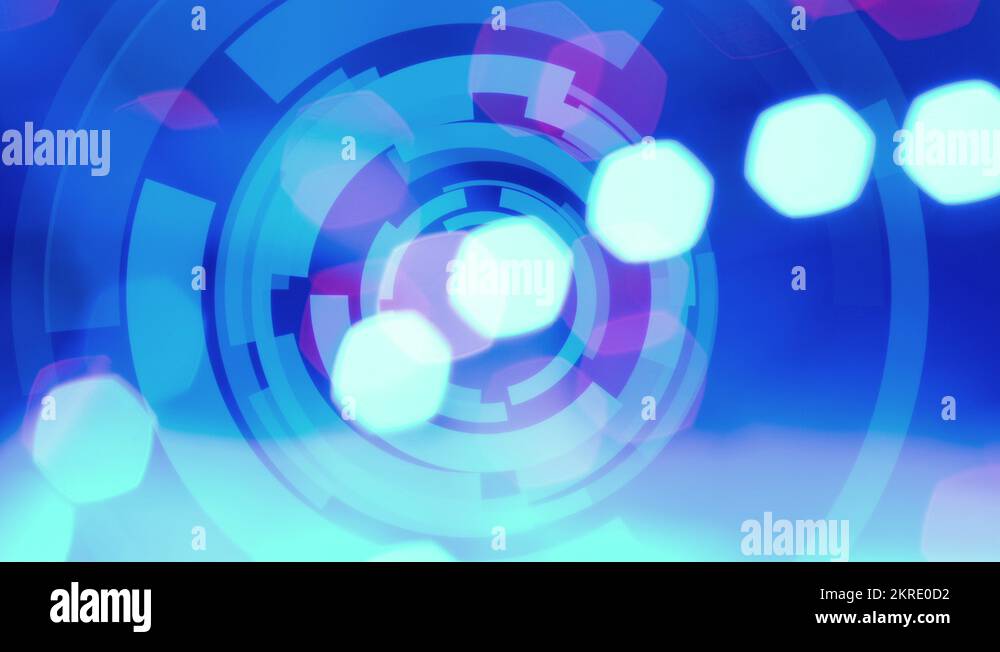 alamy
alamy
alamy
alamy
alamy
2KRE0D2
www.alamy.com