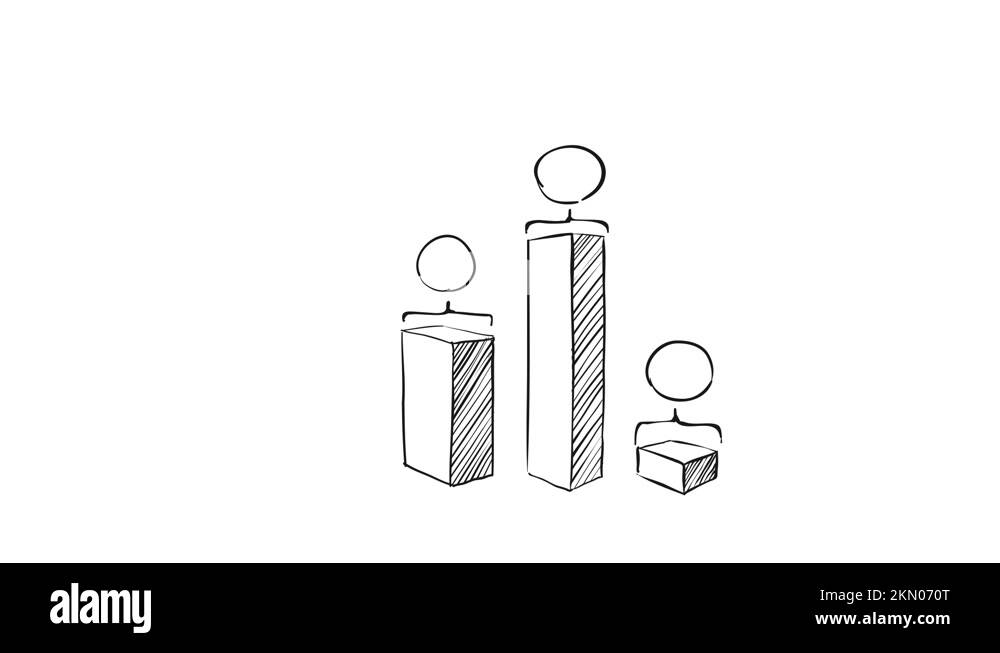 alamy

Image ID: 2KN070T
www.alamy.com