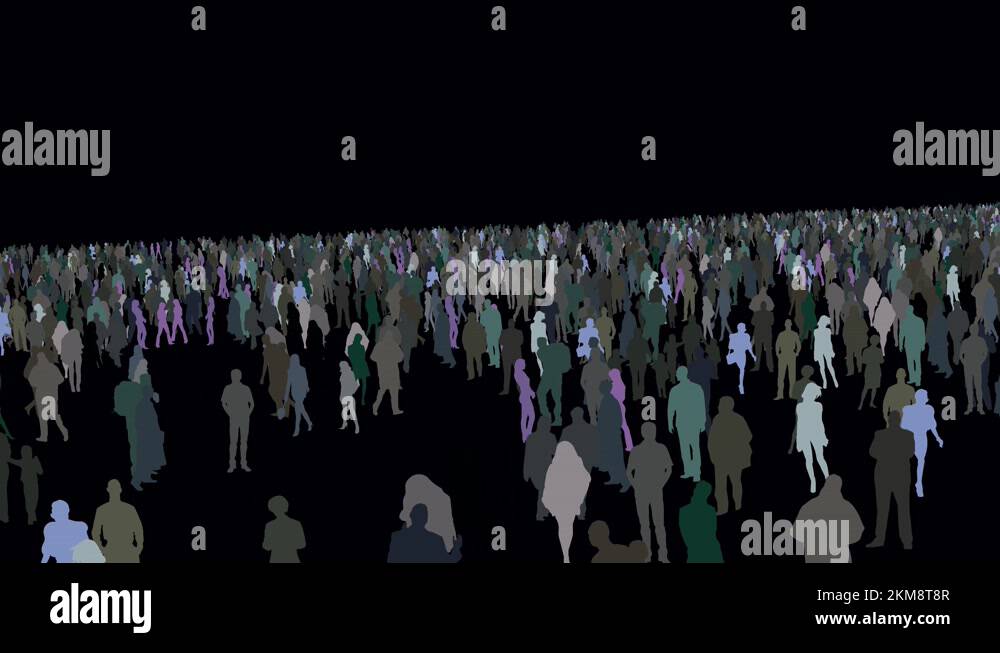 a a a
alamy a a alamy
alamy
a a a a
a a alamy
alamy
Image ID: 2KM8T8R
www.alamy.com