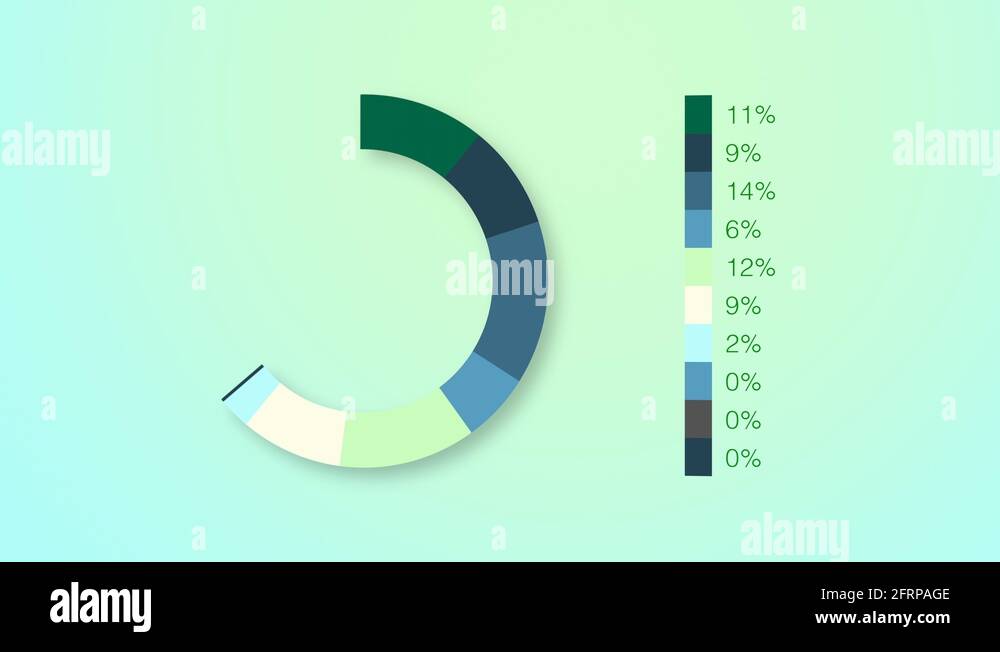 11%
9%
14%
6%
12%
9%
2%
0%
0%
0%

alamy
alamy
alamy
alamy

alamy
2FRPAGE
www.alamy.com