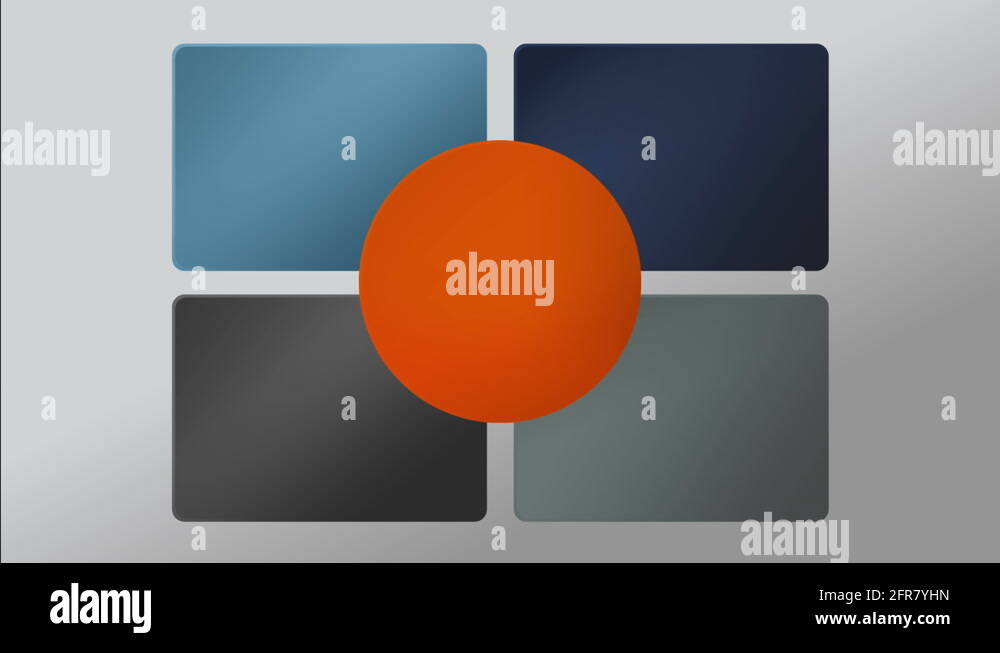 alamy
alamy
alamy
alamy

alamy
Image ID: 2FR7YHN
www.alamy.com