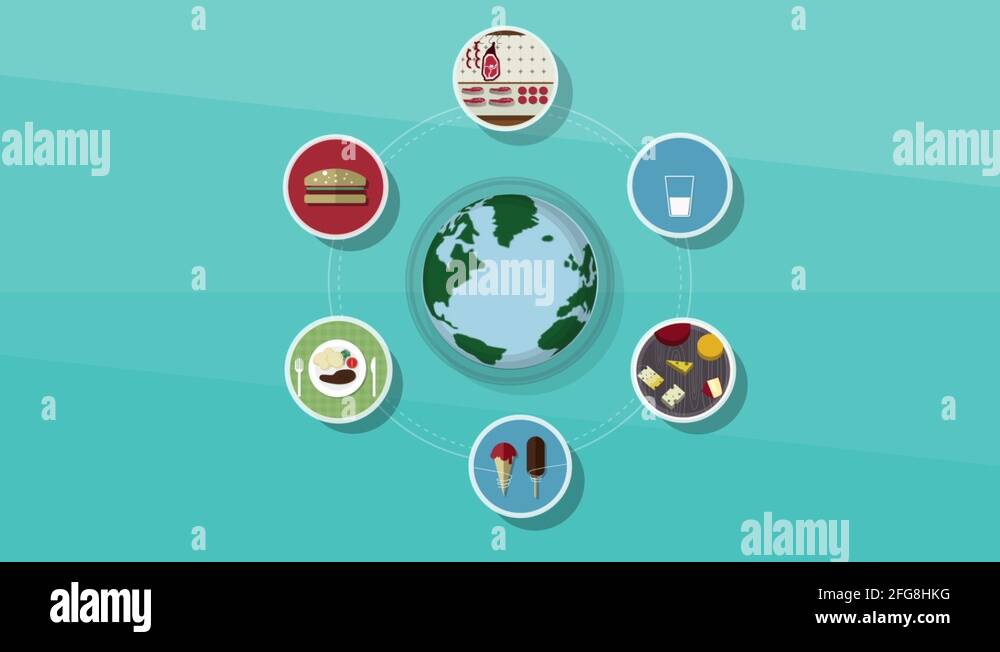 alamy
alamy
alamy
alamy
alamy
2FG8HKG
www.alamy.com