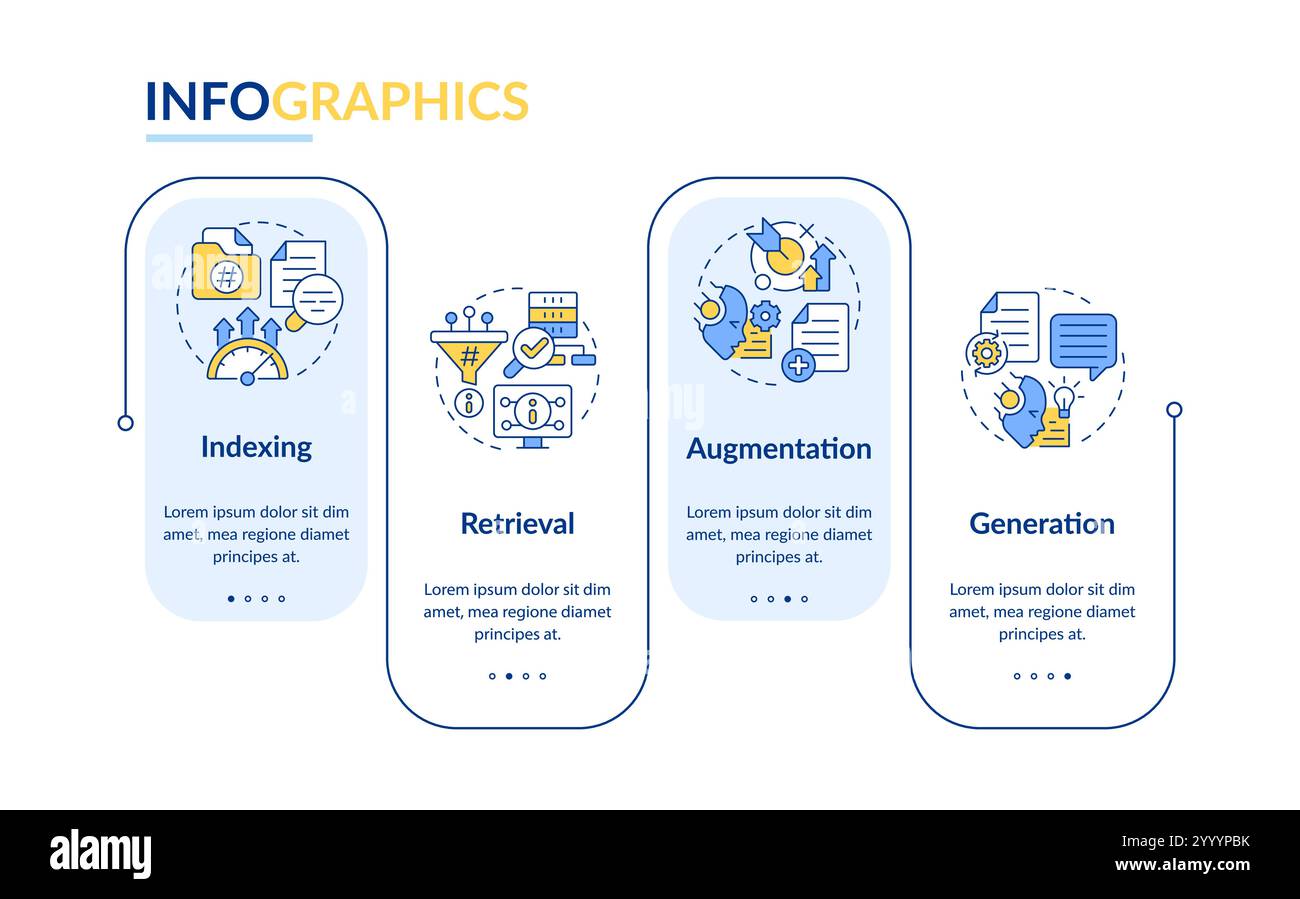 INFOGRAPHICS

Indexing

Lorem ipsum dolor sit dim amet, mea regione diamet principes at.

Retrieval

Lorem ipsum dolor sit dim amet, mea regione diamet principes at.

Augmentation

Lorem ipsum dolor sit dim amet, mea regione diamet principes at.

Generation

Lorem ipsum dolor sit dim amet, mea regione diamet principes at.

alamy

Image ID: 2YYYPBK
www.alamy.com