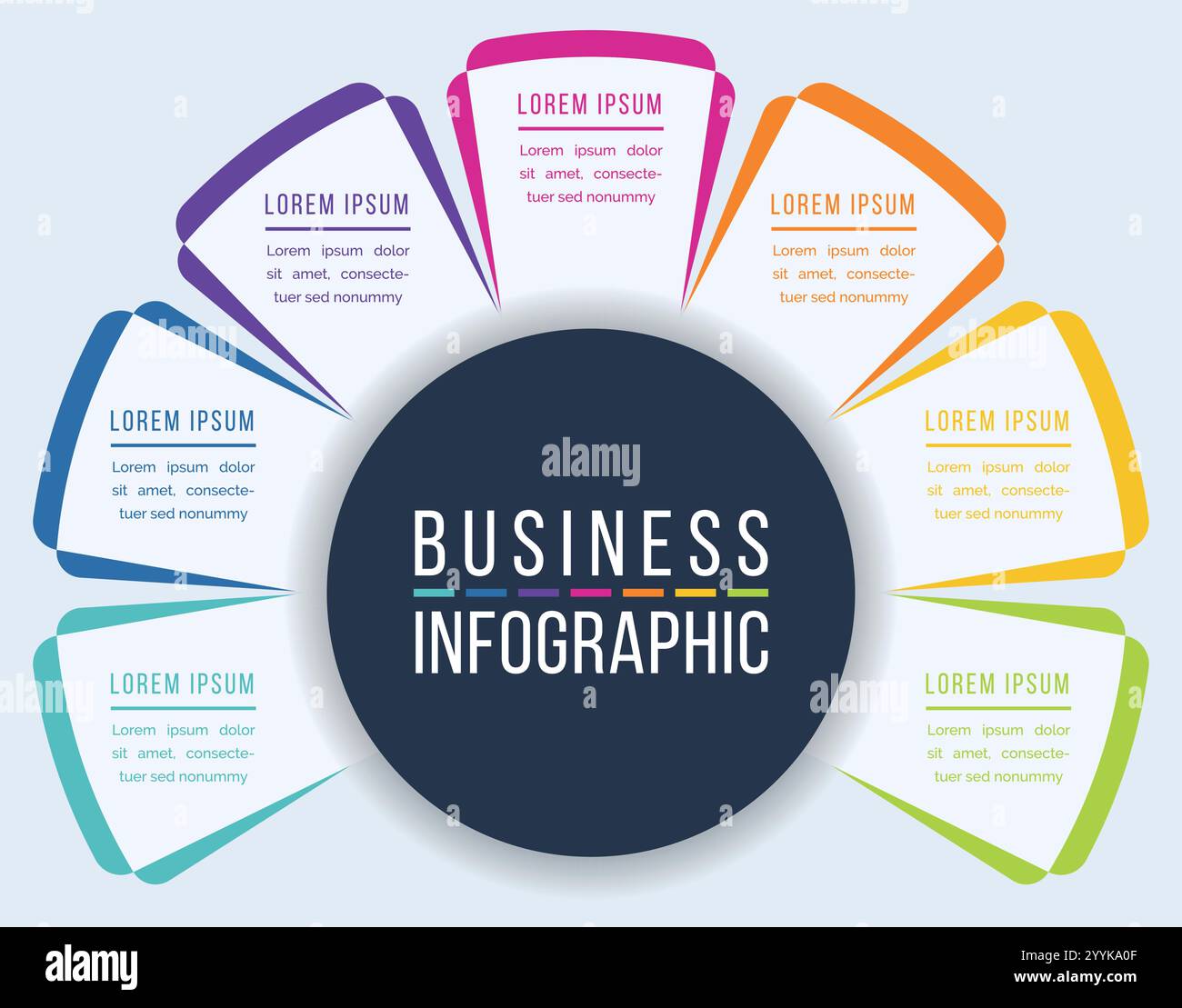 LOREM IPSUM
Lorem ipsum dolor sit amet, consectetuer sed nonummy

LOREM IPSUM
Lorem ipsum dolor sit amet, consectetuer sed nonummy

LOREM IPSUM
Lorem ipsum dolor sit amet, consectetuer sed nonummy

LOREM IPSUM
Lorem ipsum dolor sit amet, consectetuer sed nonummy

LOREM IPSUM
Lorem ipsum dolor sit amet, consectetuer sed nonummy

LOREM IPSUM
Lorem ipsum dolor sit amet, consectetuer sed nonummy

LOREM IPSUM
Lorem ipsum dolor sit amet, consectetuer sed nonummy

alamy

BUSINESS
INFOGRAPHIC

alamy
Image ID: 2YYKA0F
www.alamy.com