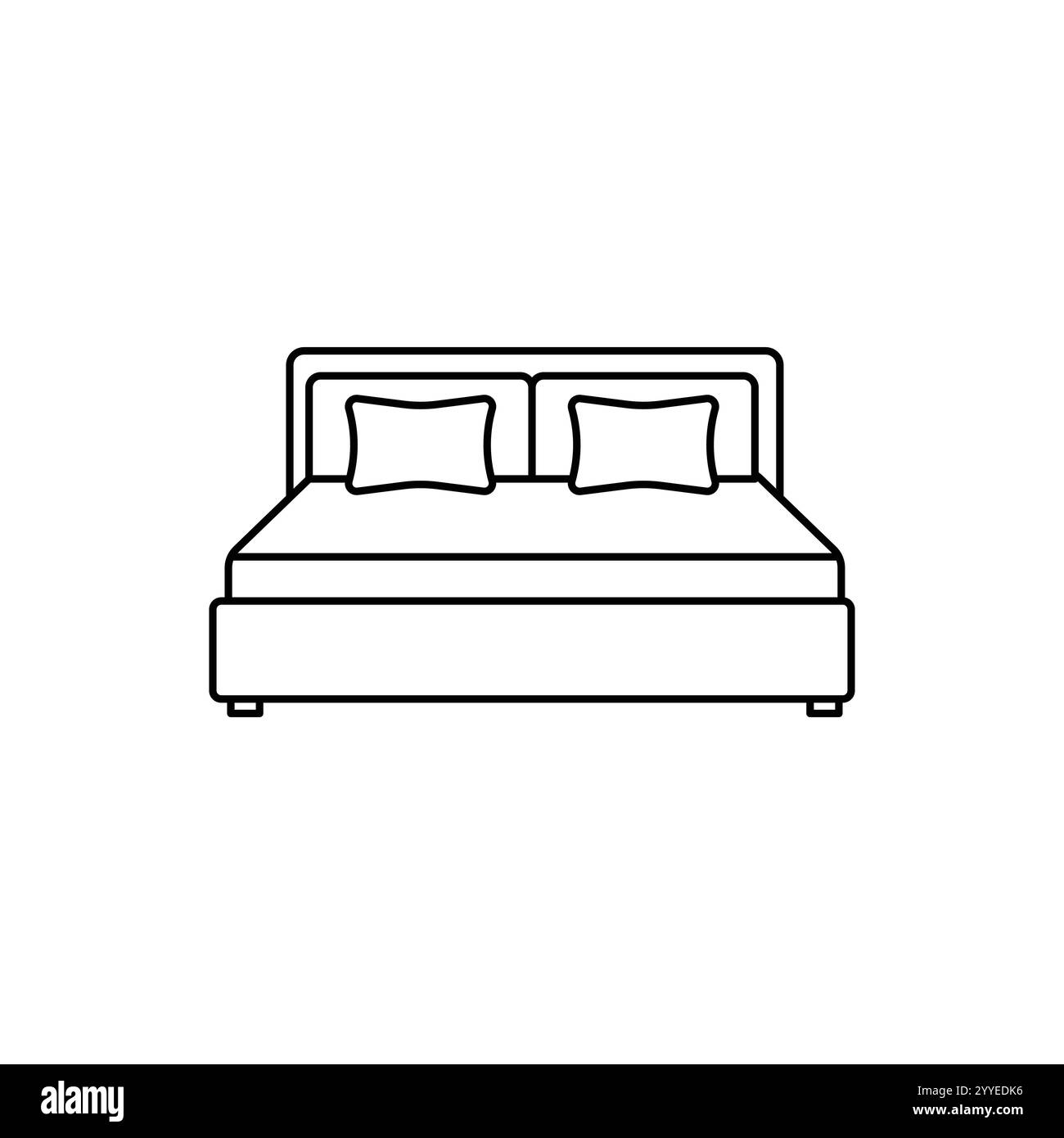 alamy

Image ID: 2YYEDK6
www.alamy.com