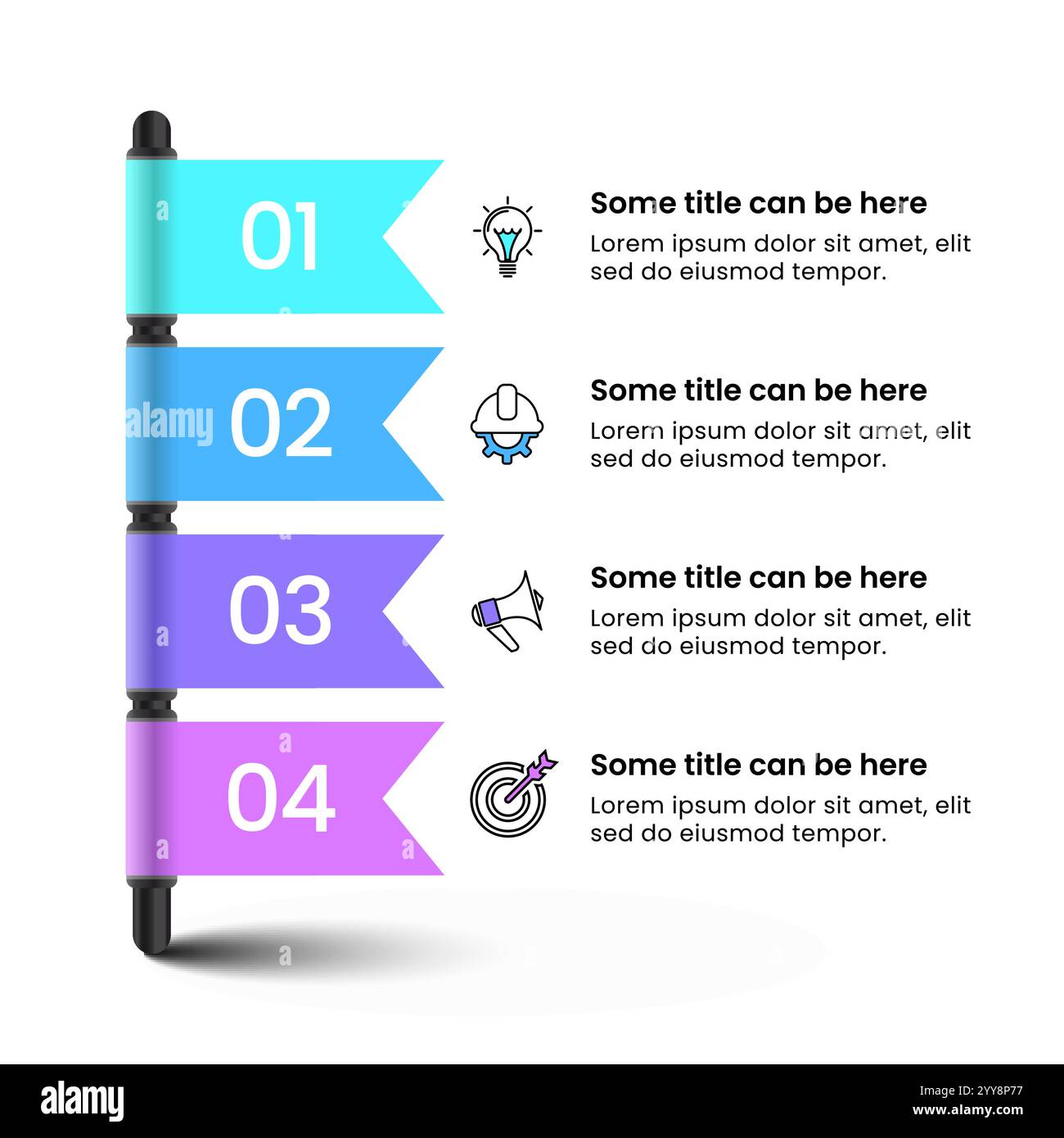 01

Some title can be here
Lorem ipsum dolor sit amet, elit sed do eiusmod tempor.

alamy 02

Some title can be here
Lorem ipsum dolor sit amet, elit sed do eiusmod tempor.

03

Some title can be here
Lorem ipsum dolor sit amet, elit sed do eiusmod tempor.

04

Some title can be here
Lorem ipsum dolor sit amet, elit sed do eiusmod tempor.

alamy

Image ID: 2YY8P77
www.alamy.com