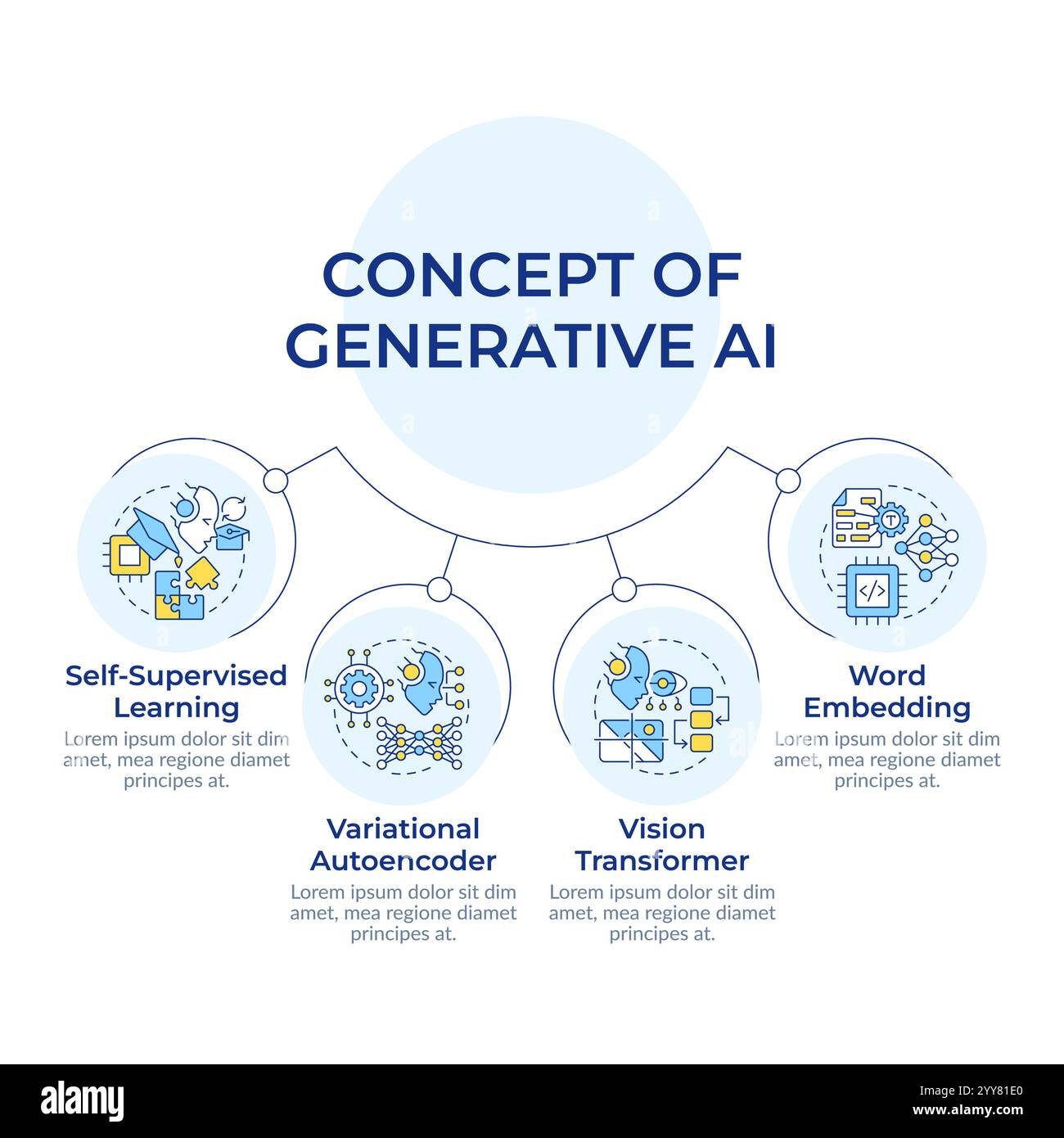 CONCEPT OF GENERATIVE AI

Self-Supervised Learning
Lorem ipsum dolor sit dim amet, mea regione diamet principes at.

Variational Autoencoder
Lorem ipsum dolor sit dim amet, mea regione diamet principes at.

Vision Transformer
Lorem ipsum dolor sit dim amet, mea regione diamet principes at.

Word Embedding
Lorem ipsum dolor sit dim amet, mea regione diamet principes at.

alamy

Image ID: 2YY81E0
www.alamy.com