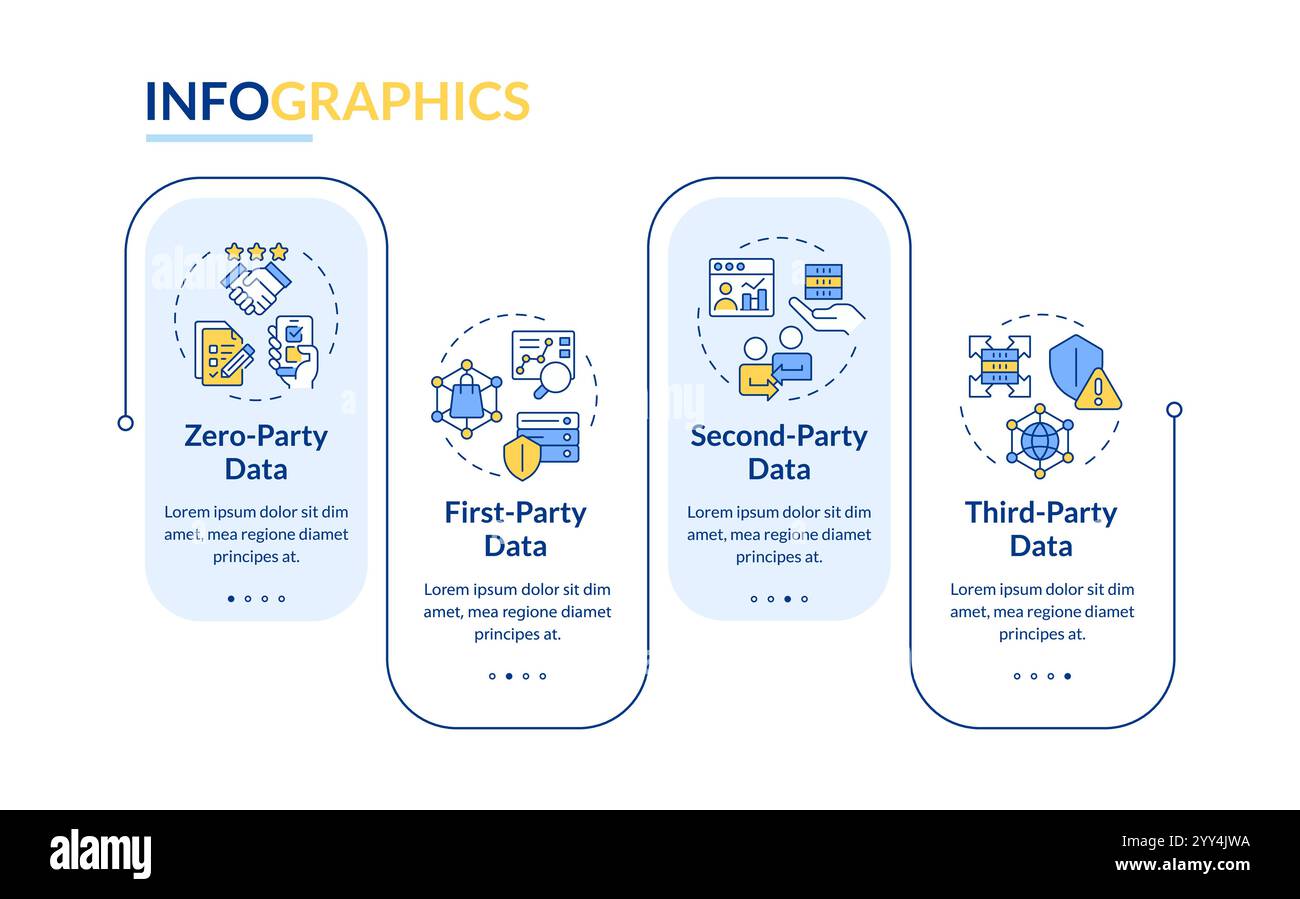 INFOGRAPHICS

Zero-Party Data

Lorem ipsum dolor sit dim amet, mea regione diamet principes at.

First-Party Data

Lorem ipsum dolor sit dim amet, mea regione diamet principes at.

Second-Party Data

Lorem ipsum dolor sit dim amet, mea regione diamet principes at.

Third-Party Data

Lorem ipsum dolor sit dim amet, mea regione diamet principes at.

alamy

Image ID: 2YY4JWA
www.alamy.com