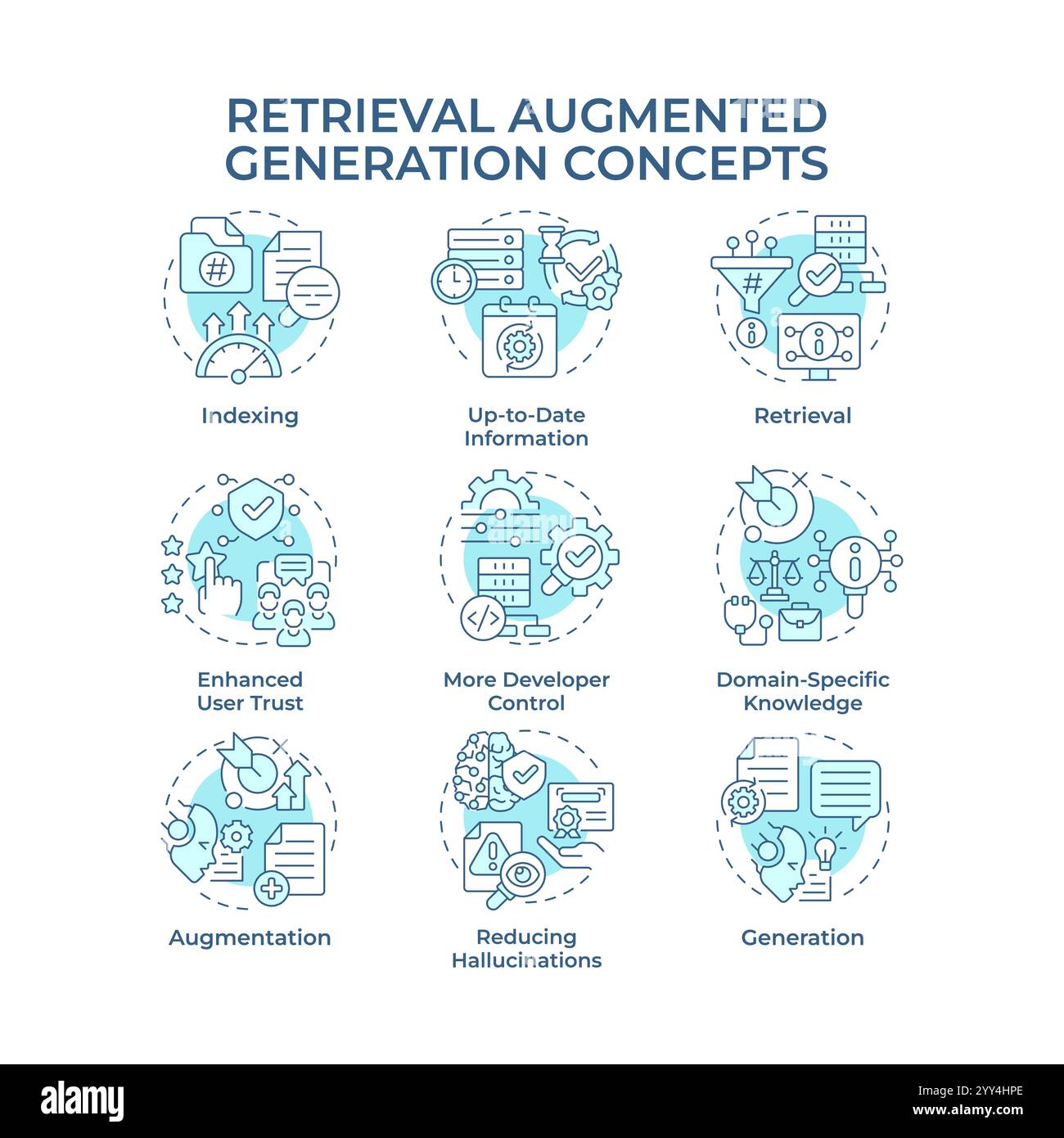 RETRIEVAL AUGMENTED GENERATION CONCEPTS

Indexing

Up-to-Date Information

Retrieval

Enhanced User Trust

More Developer Control

Domain-Specific Knowledge

Augmentation

Reducing Hallucinations

Generation

alamy

Image ID: 2YY4HPE
www.alamy.com