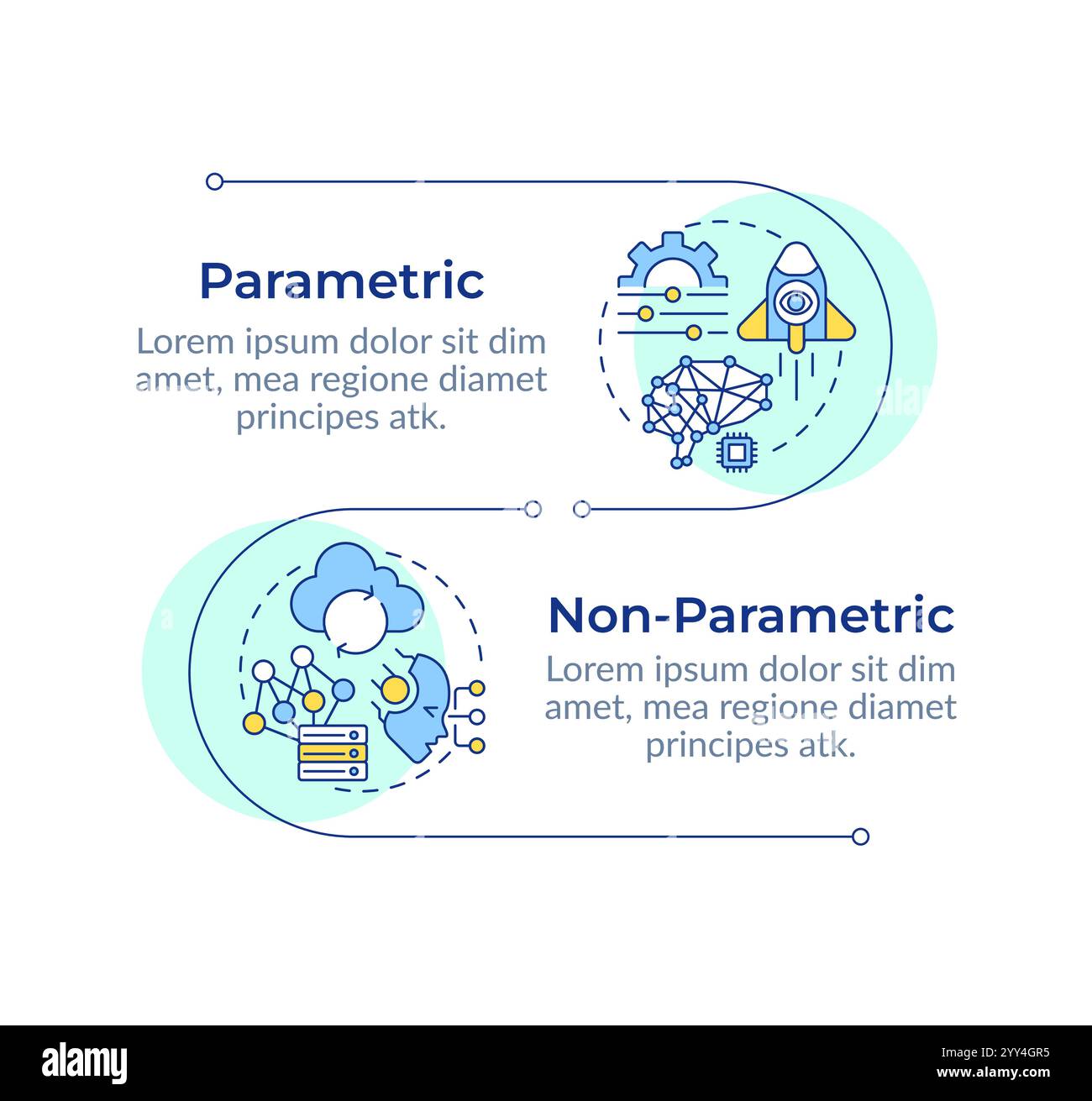 Parametric

Lorem ipsum dolor sit dim amet, mea regione diamet principes atk.

Non-Parametric

Lorem ipsum dolor sit dim amet, mea regione diamet principes atk.

alamy

Image ID: 2YY4GR5
www.alamy.com