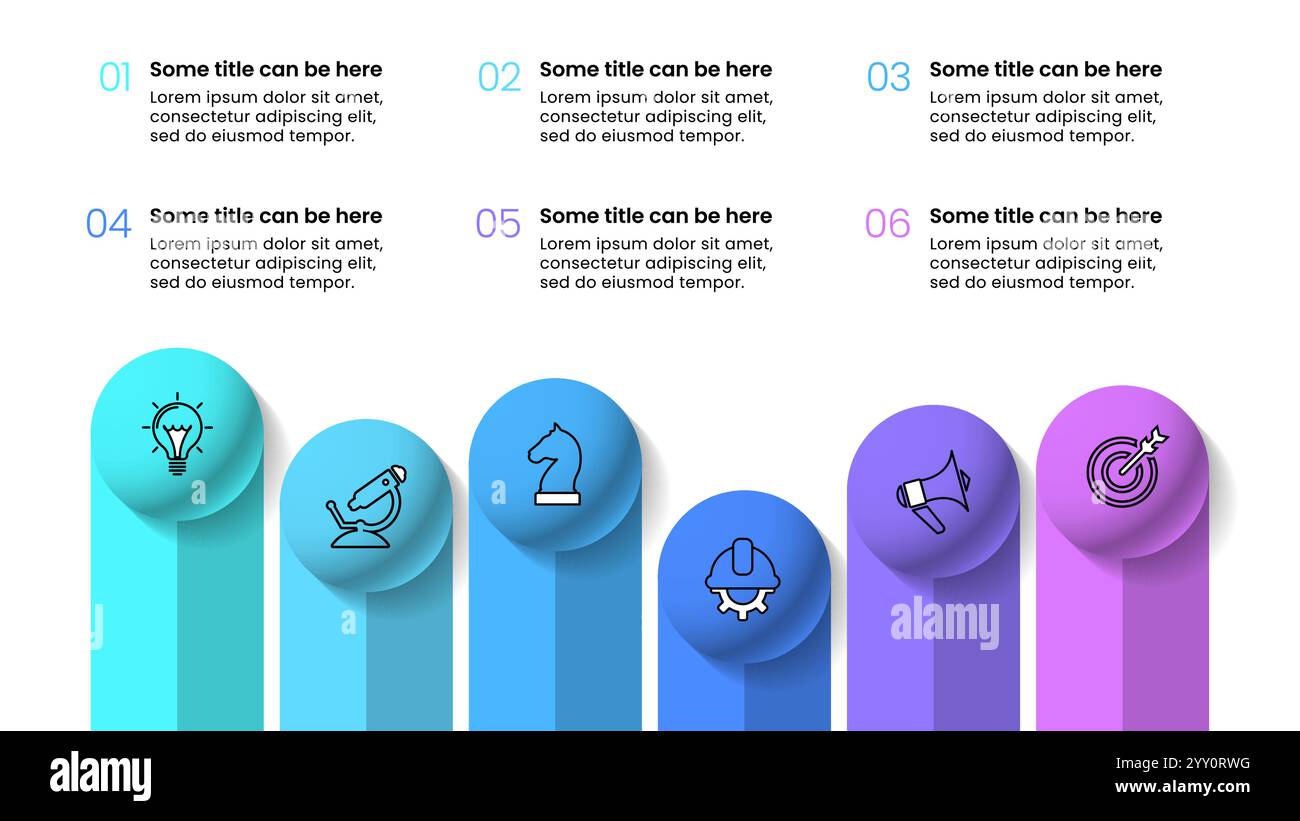 01 Some title can be here
Lorem ipsum dolor sit amet, consectetur adipiscing elit, sed do eiusmod tempor.

02 Some title can be here
Lorem ipsum dolor sit amet, consectetur adipiscing elit, sed do eiusmod tempor.

03 Some title can be here
Lorem ipsum dolor sit amet, consectetur adipiscing elit, sed do eiusmod tempor.

04 Some title can be here
Lorem ipsum dolor sit amet, consectetur adipiscing elit, sed do eiusmod tempor.

05 Some title can be here
Lorem ipsum dolor sit amet, consectetur adipiscing elit, sed do eiusmod tempor.

06 Some title can be here
Lorem ipsum dolor sit amet, consectetur adipiscing elit, sed do eiusmod tempor.

alamy

alamy
2YY0RWG
www.alamy.com