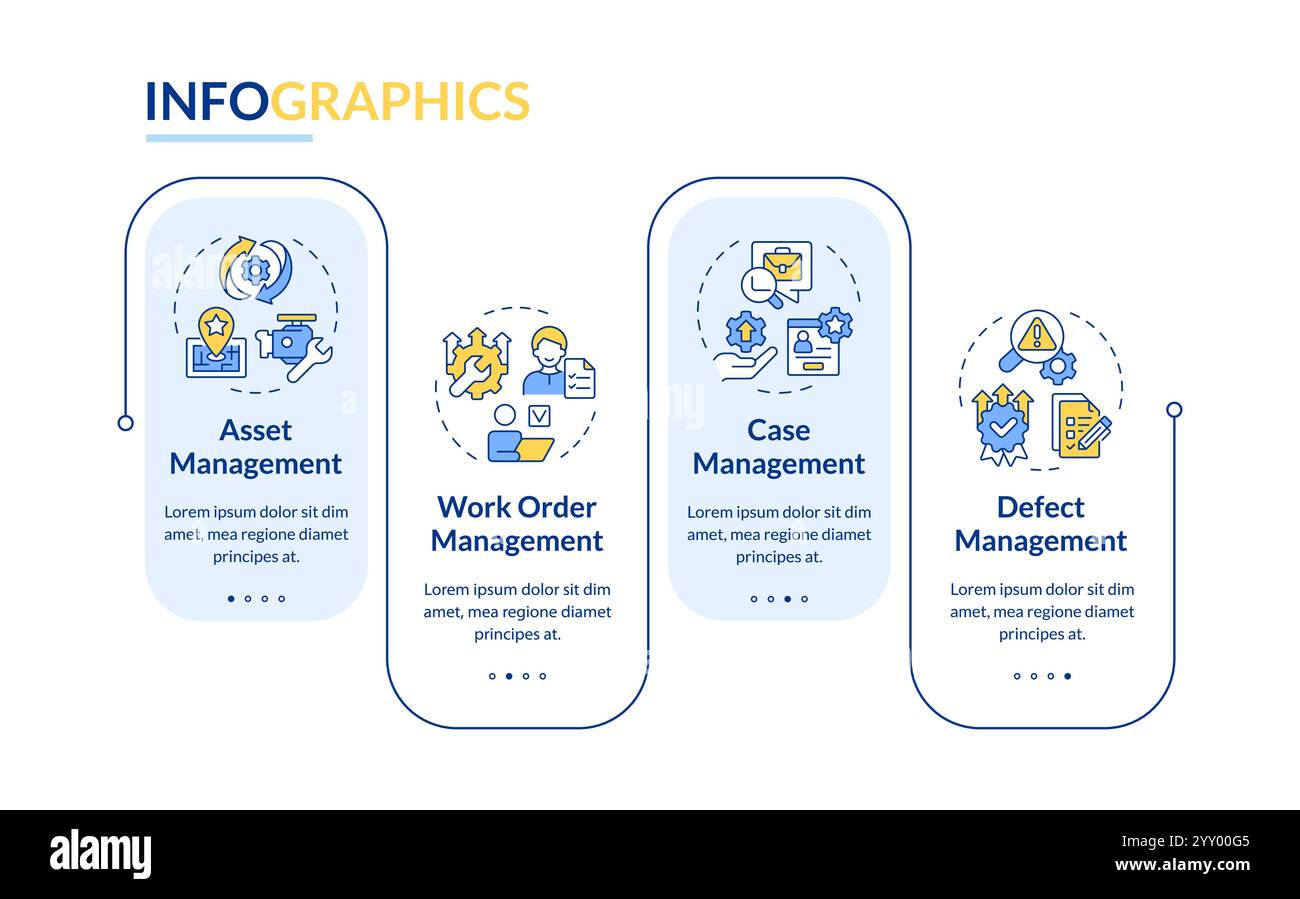 INFOGRAPHICS

Asset Management

Lorem ipsum dolor sit dim amet, mea regione diamet principes at.

Work Order Management

Lorem ipsum dolor sit dim amet, mea regione diamet principes at.

Case Management

Lorem ipsum dolor sit dim amet, mea regione diamet principes at.

Defect Management

Lorem ipsum dolor sit dim amet, mea regione diamet principes at.

alamy

Image ID: 2YY00G5
www.alamy.com