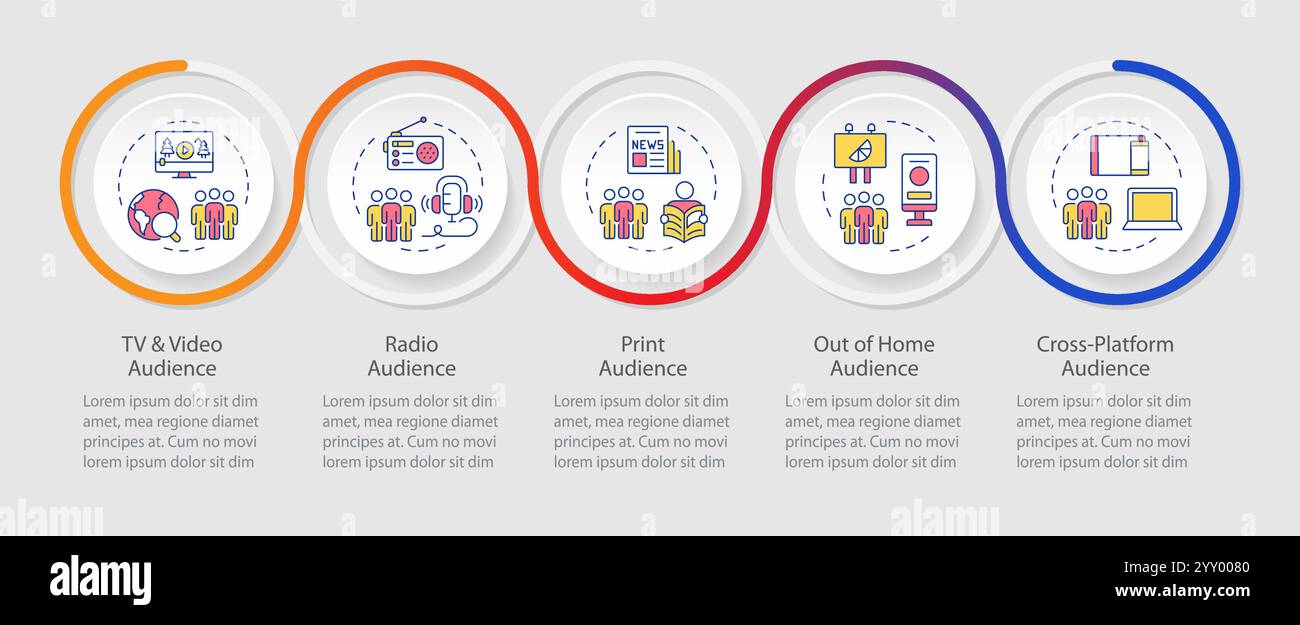 NEWS

TV & Video Audience

Lorem ipsum dolor sit dim amet, mea regione diamet principes at. Cum no movi lorem ipsum dolor sit dim

Radio Audience

Lorem ipsum dolor sit dim amet, mea regione diamet principes at. Cum no movi lorem ipsum dolor sit dim

Print Audience

Lorem ipsum dolor sit dim amet, mea regione diamet principes at. Cum no movi lorem ipsum dolor sit dim

Out of Home Audience

Lorem ipsum dolor sit dim amet, mea regione diamet principes at. Cum no movi lorem ipsum dolor sit dim

Cross-Platform Audience

Lorem ipsum dolor sit dim amet, mea regione diamet principes at. Cum no movi lorem ipsum dolor sit dim

alamy

alamy

alamy

Image ID: 2YY0080
www.alamy.com