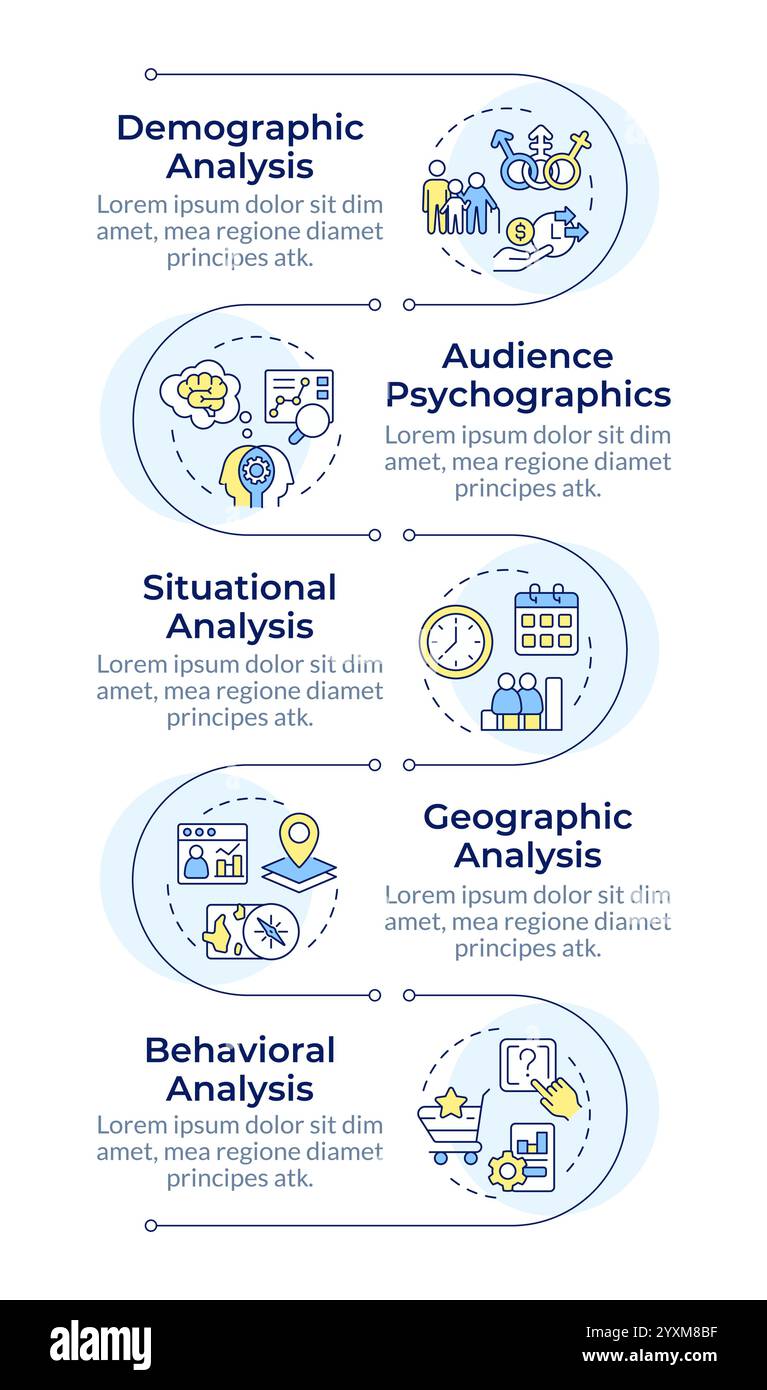 Demographic Analysis
Lorem ipsum dolor sit dim amet, mea regione diamet principes atk.

Audience Psychographics
Lorem ipsum dolor sit dim amet, mea regione diamet principes atk.

Situational Analysis
Lorem ipsum dolor sit dim amet, mea regione diamet principes atk.

Geographic Analysis
Lorem ipsum dolor sit dim amet, mea regione diamet principes atk.

Behavioral Analysis
Lorem ipsum dolor sit dim amet, mea regione diamet principes atk.

alamy

Image ID: 2YXM8BF
www.alamy.com