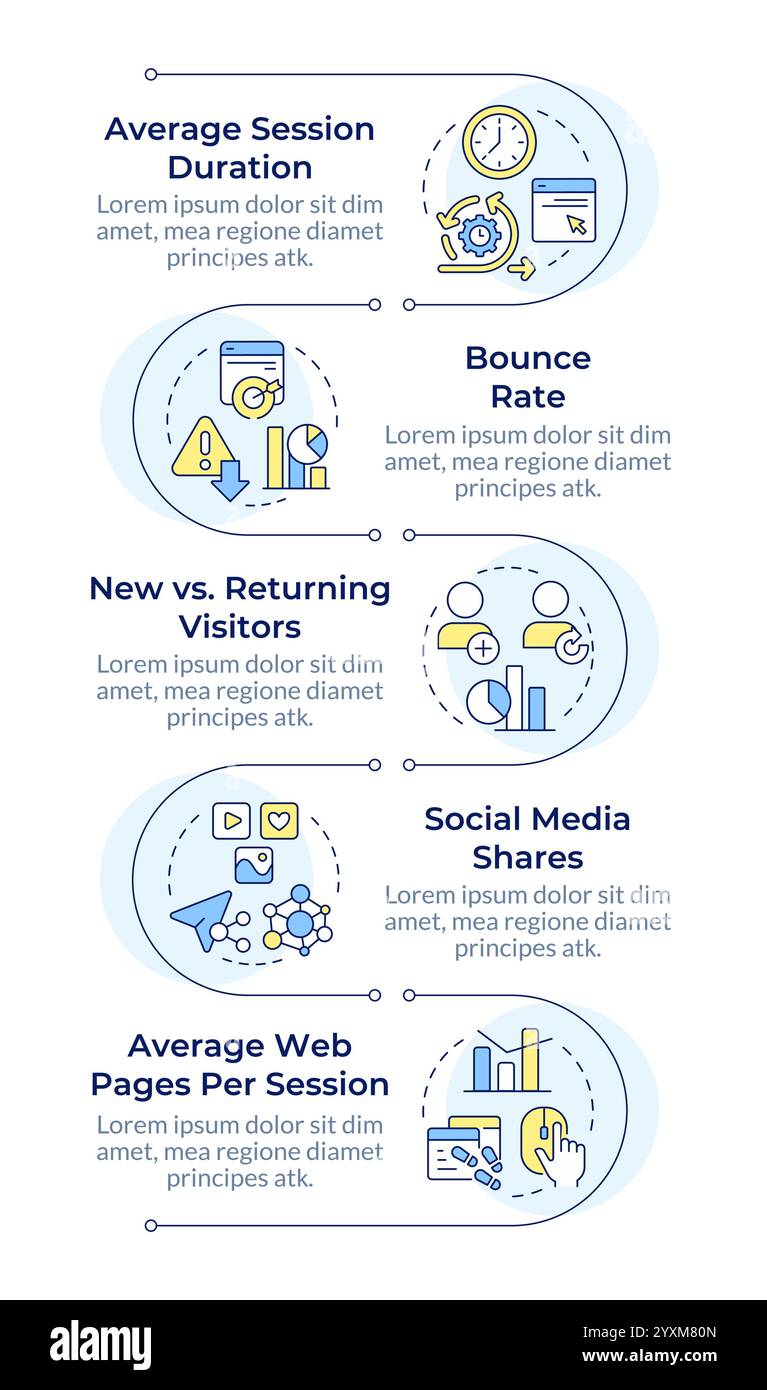 Average Session Duration
Lorem ipsum dolor sit dim amet, mea regione diamet principes atk.

Bounce Rate
Lorem ipsum dolor sit dim amet, mea regione diamet principes atk.

New vs. Returning Visitors
Lorem ipsum dolor sit dim amet, mea regione diamet principes atk.

Social Media Shares
Lorem ipsum dolor sit dim amet, mea regione diamet principes atk.

Average Web Pages Per Session
Lorem ipsum dolor sit dim amet, mea regione diamet principes atk.

alamy
Image ID: 2YXM80N
www.alamy.com