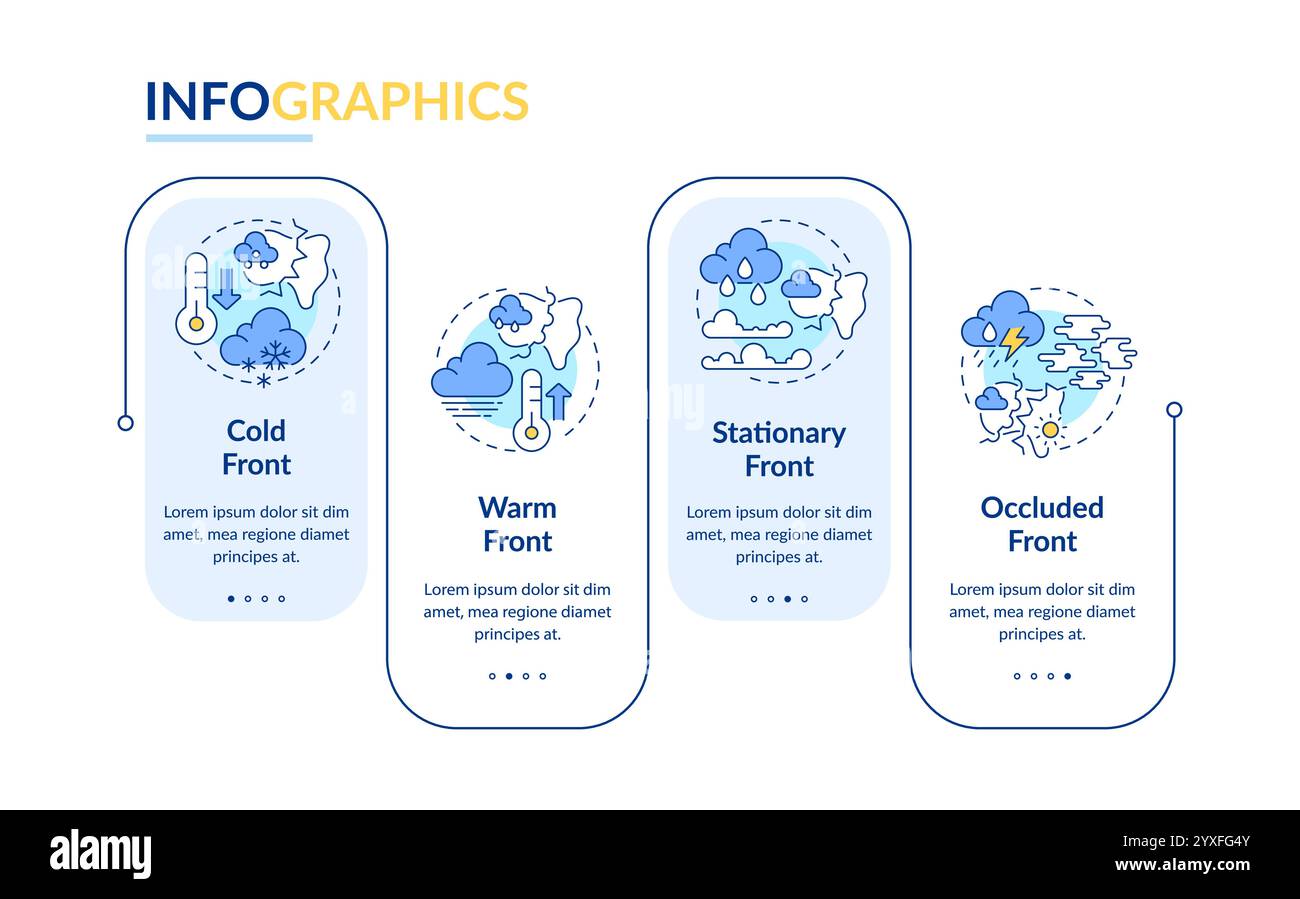 INFOGRAPHICS

Cold Front

Lorem ipsum dolor sit dim amet, mea regione diamet principes at.

Warm Front

Lorem ipsum dolor sit dim amet, mea regione diamet principes at.

Stationary Front

Lorem ipsum dolor sit dim amet, mea regione diamet principes at.

Occluded Front

Lorem ipsum dolor sit dim amet, mea regione diamet principes at.

alamy

Image ID: 2YXFG4Y
www.alamy.com