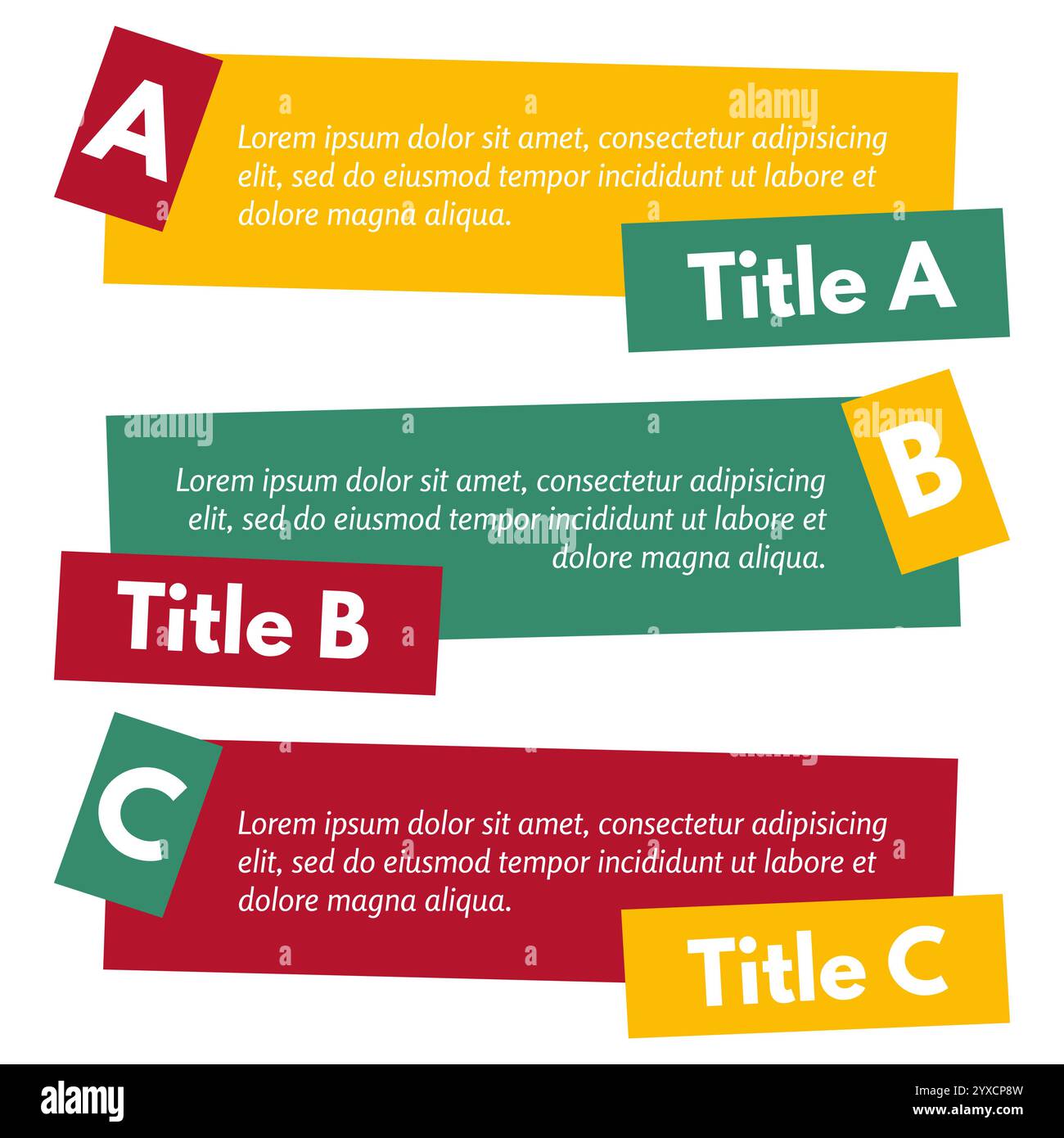 A

Lorem ipsum dolor sit amet, consectetur adipisicing elit, sed do eiusmod tempor incididunt ut labore et dolore magna aliqua.

Title A

B

Lorem ipsum dolor sit amet, consectetur adipisicing elit, sed do eiusmod tempor incididunt ut labore et dolore magna aliqua.

Title B

C

Lorem ipsum dolor sit amet, consectetur adipisicing elit, sed do eiusmod tempor incididunt ut labore et dolore magna aliqua.

Title C

alamy

Image ID: 2YXCP8W
www.alamy.com