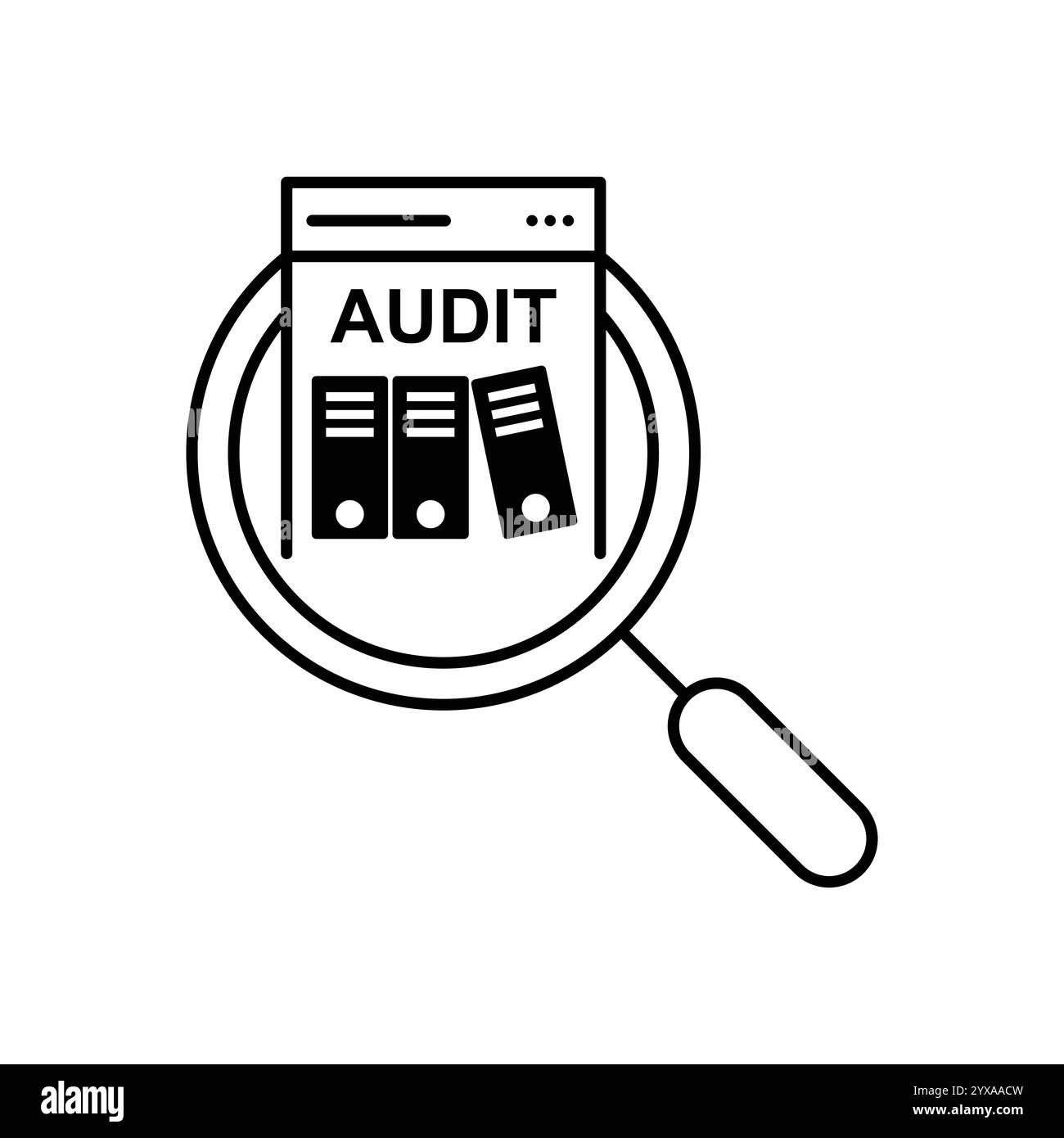 AUDIT

alamy

Image ID: 2YXAACW
www.alamy.com