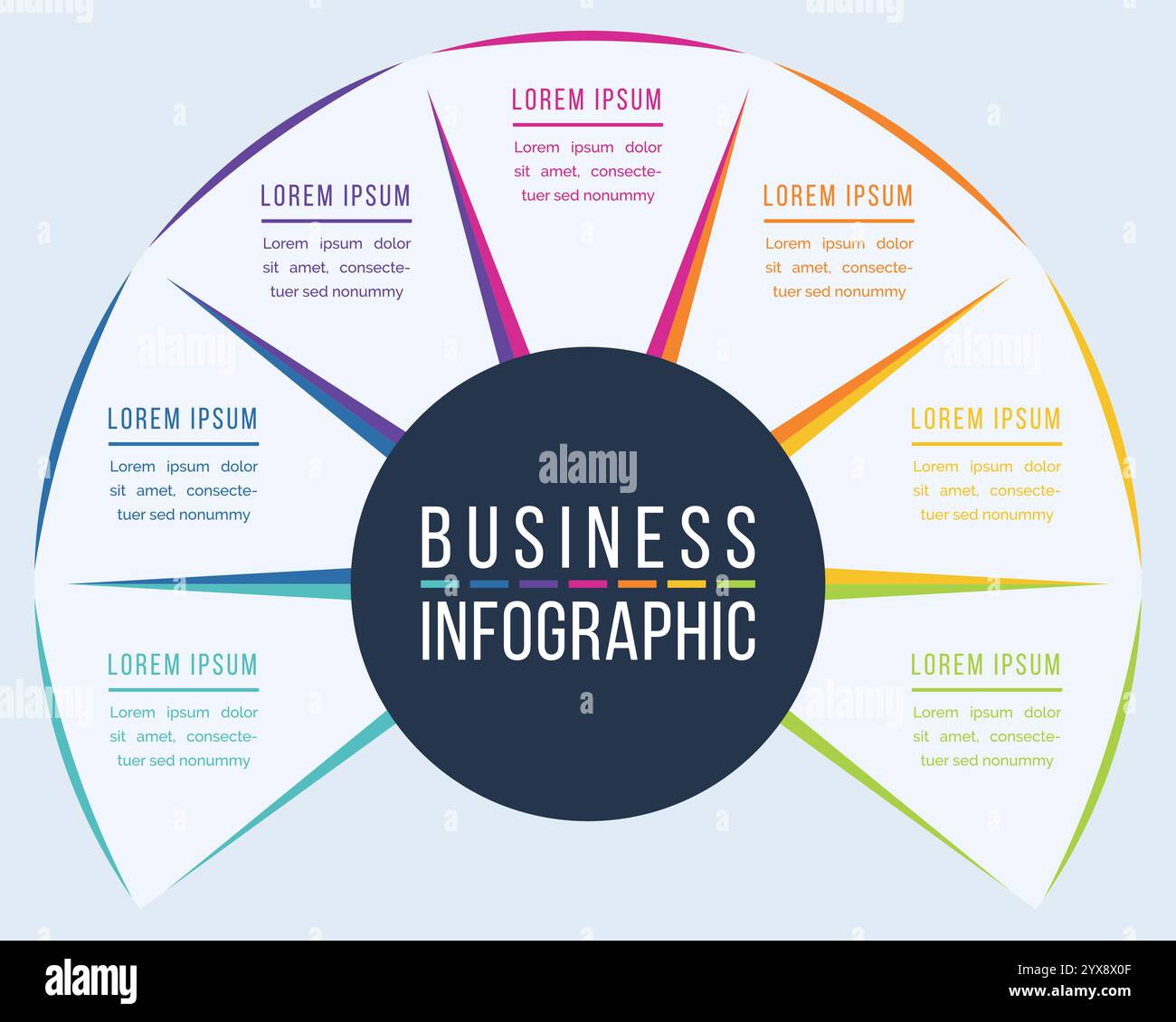 LOREM IPSUM
Lorem ipsum dolor sit amet, consectetuer sed nonummy

LOREM IPSUM
Lorem ipsum dolor sit amet, consectetuer sed nonummy

LOREM IPSUM
Lorem ipsum dolor sit amet, consectetuer sed nonummy

LOREM IPSUM
Lorem ipsum dolor sit amet, consectetuer sed nonummy

LOREM IPSUM
Lorem ipsum dolor sit amet, consectetuer sed nonummy

LOREM IPSUM
Lorem ipsum dolor sit amet, consectetuer sed nonummy

LOREM IPSUM
Lorem ipsum dolor sit amet, consectetuer sed nonummy

alamy

BUSINESS
INFOGRAPHIC

alamy
Image ID: 2YX8X0F
www.alamy.com